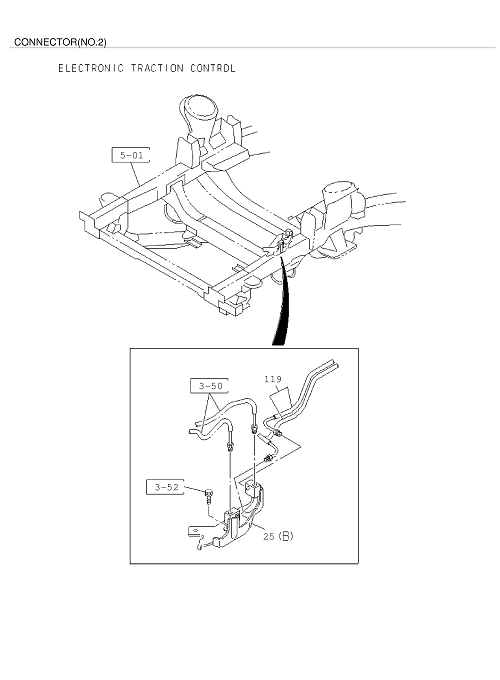 CONNECTOR(NO.2)

ELECTRONIC TRACTION CONTROL

5-01

3-50

119

3-52

25 (B)